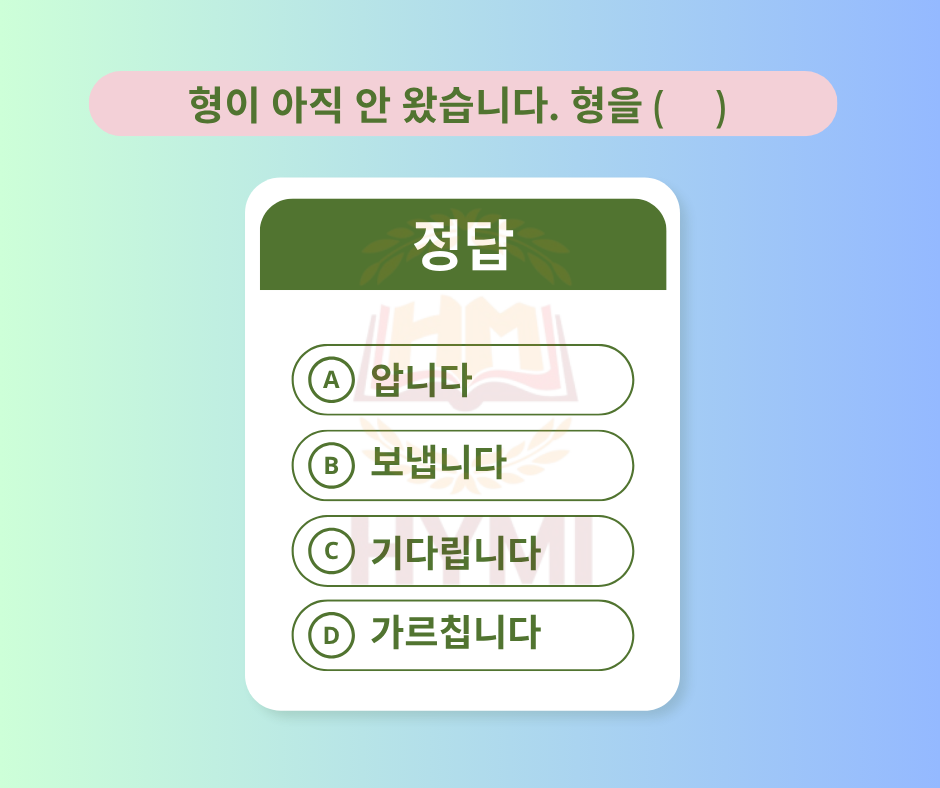 형이 아직 안 왔습니다. 형을 (     )

정답

A 압니다

B 보냅니다

C 기다립니다

D 가르칩니다

HM

HYMI