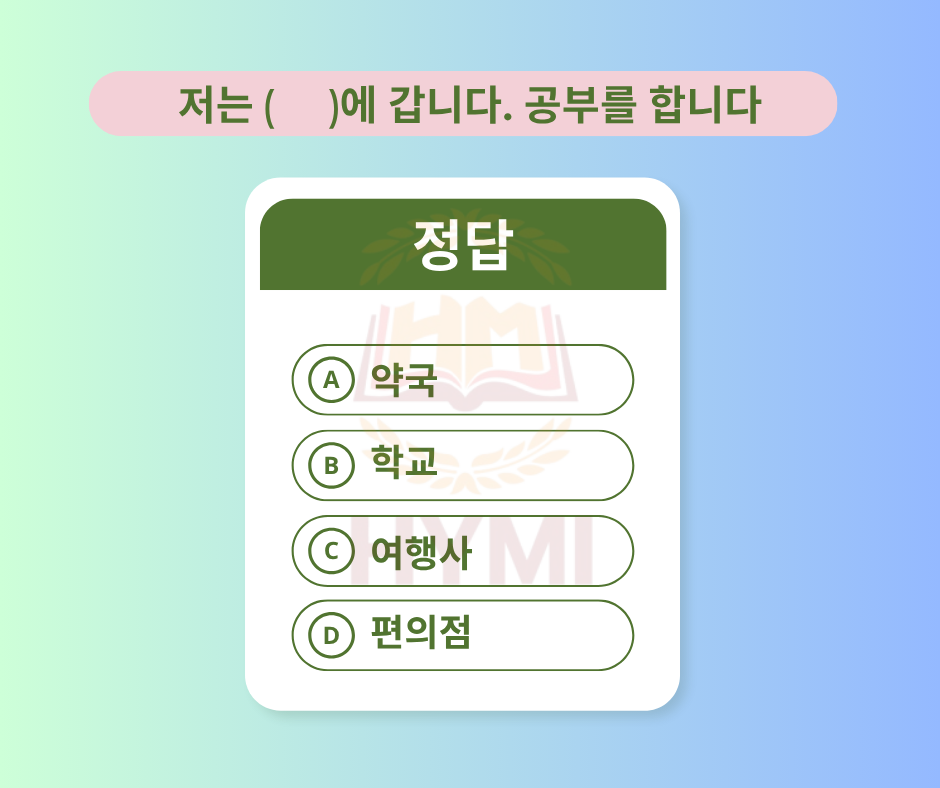 저는 (     )에 갑니다. 공부를 합니다

정답

A 약국

B 학교

C 여행사

D 편의점

HM

HYMI